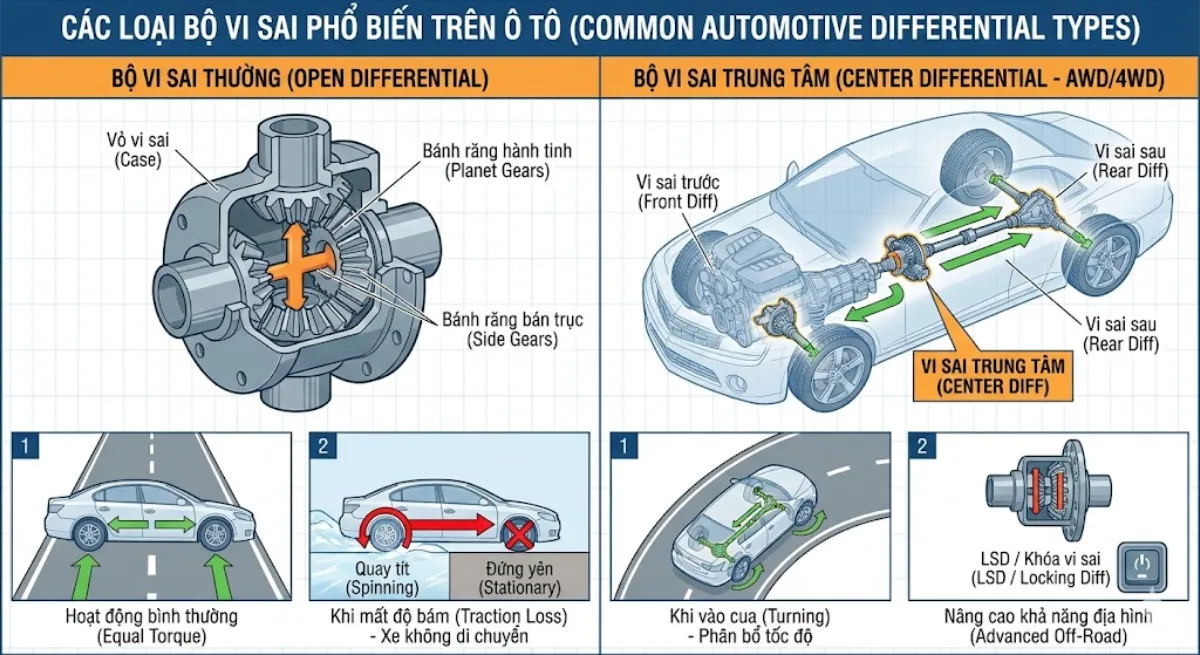 CÁC LOẠI BỘ VI SAI PHỔ BIẾN TRÊN Ô TÔ (COMMON AUTOMOTIVE DIFFERENTIAL TYPES)

BỘ VI SAI THƯỜNG (OPEN DIFFERENTIAL)

Vỏ vi sai (Case)

Bánh răng hành tinh (Planet Gears)

Bánh răng bán trục (Side Gears)

1

Hoạt động bình thường (Equal Torque)

2

Quay tít (Spinning)

Đứng yên (Stationary)

Khi mất độ bám (Traction Loss) - Xe không di chuyển

BỘ VI SAI TRUNG TÂM (CENTER DIFFERENTIAL - AWD/4WD)

Vi sai trước (Front Diff)

Vi sai sau (Rear Diff)

Vi sai sau (Rear Diff)

VI SAI TRUNG TÂM (CENTER DIFF)

1

Khi vào cua (Turning) - Phân bổ tốc độ

2

LSD / Khóa vi sai (LSD / Locking Diff)

Nâng cao khả năng địa hình (Advanced Off-Road)