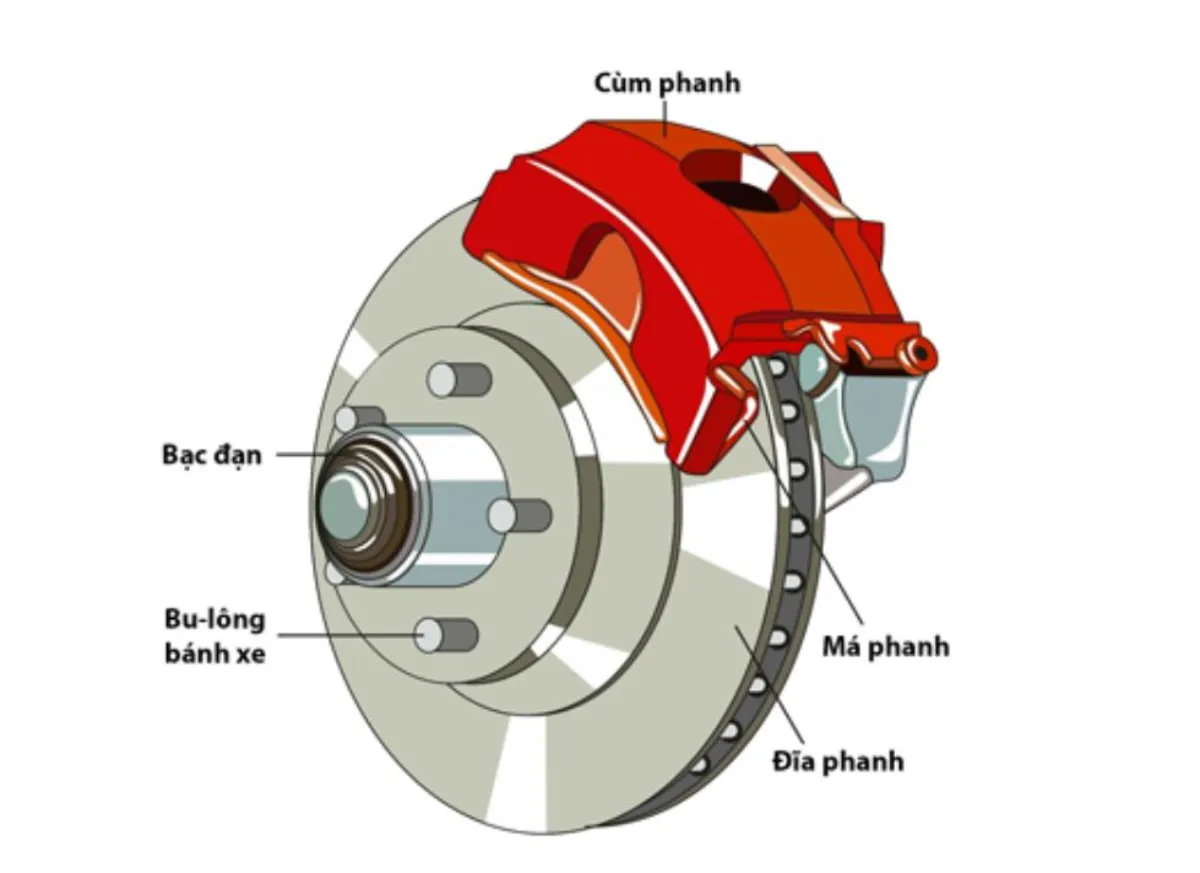 Cùm phanh

Bạc đạn

Bu-lông bánh xe

Má phanh

Đĩa phanh