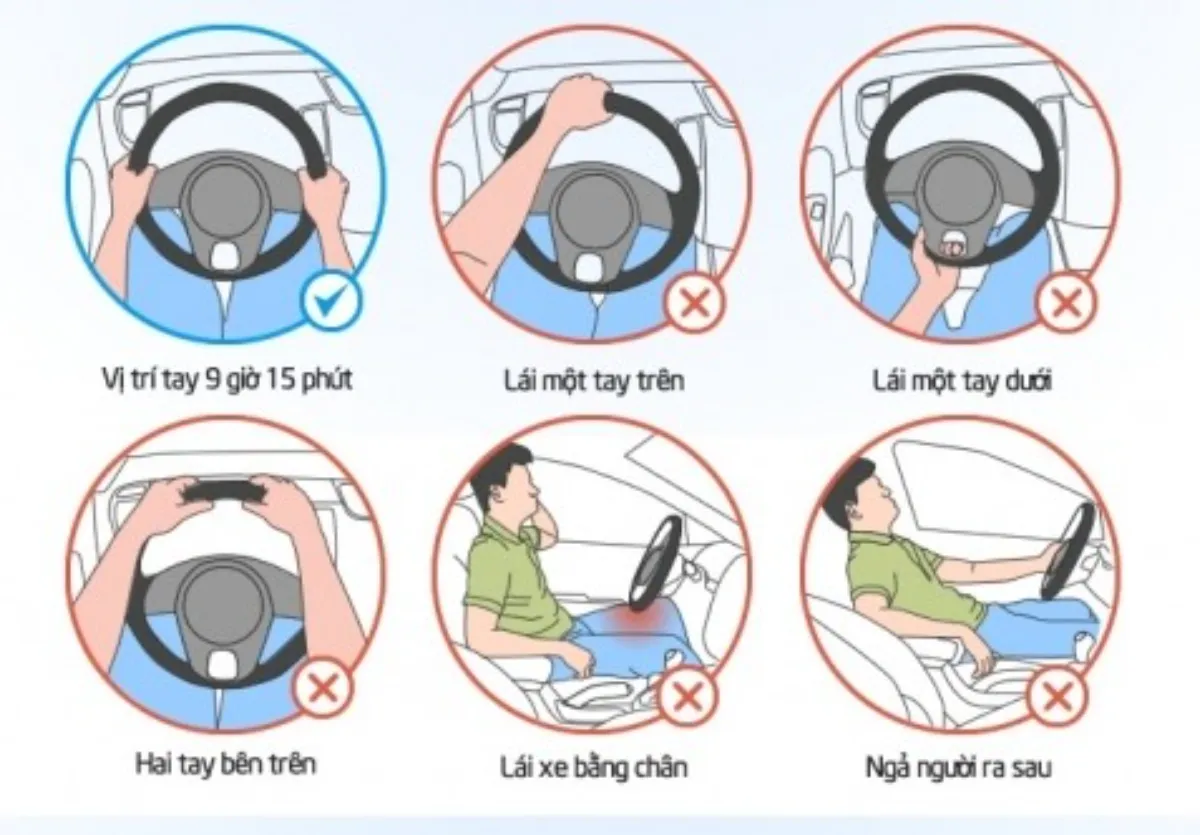 Vị trí tay 9 giờ 15 phút

Lái một tay trên

Lái một tay dưới

Hai tay bên trên

Lái xe bằng chân

Ngả người ra sau